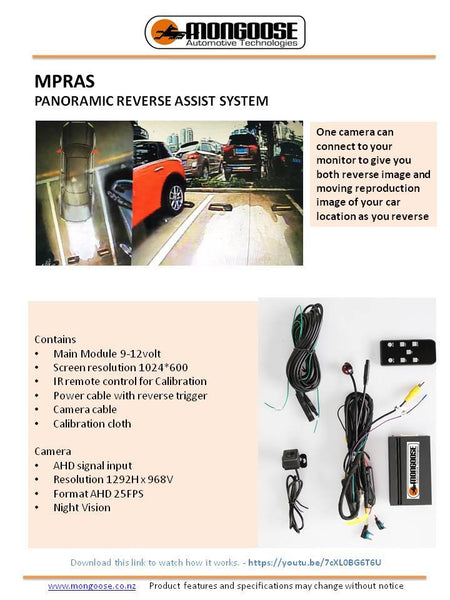 MONGOOSE
Automotive Technologies

MPRAS
PANORAMIC REVERSE ASSIST SYSTEM

One camera can connect to your monitor to give you both reverse image and moving reproduction image of your car location as you reverse

Contains
• Main Module 9-12volt
• Screen resolution 1024*600
• IR remote control for Calibration
• Power cable with reverse trigger
• Camera cable
• Calibration cloth

Camera
• AHD signal input
• Resolution 1292H x 968V
• Format AHD 25FPS
• Night Vision

MONGOOSE

Download this link to watch how it works. - https://youtu.be/7cXL0BG6T6U

www.mongoose.co.nz Product features and specifications may change without notice